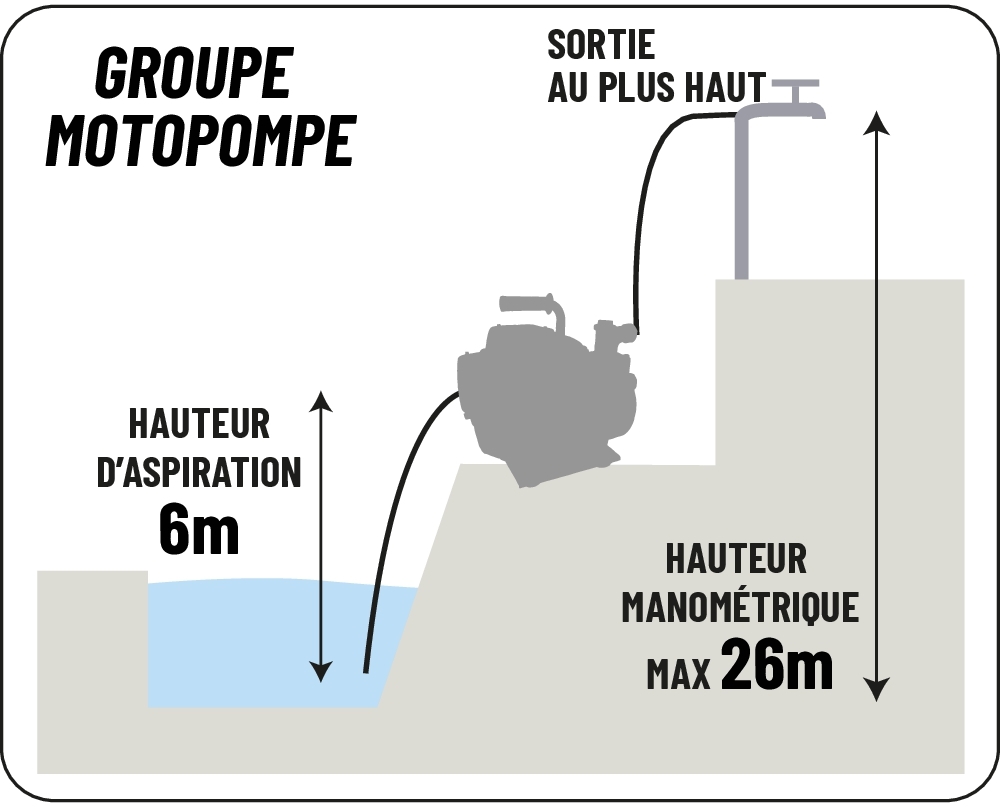 GROUPE MOTOPOMPE

SORTIE AU PLUS HAUT

HAUTEUR D'ASPIRATION 6m

HAUTEUR MANOMÉTRIQUE MAX 26m