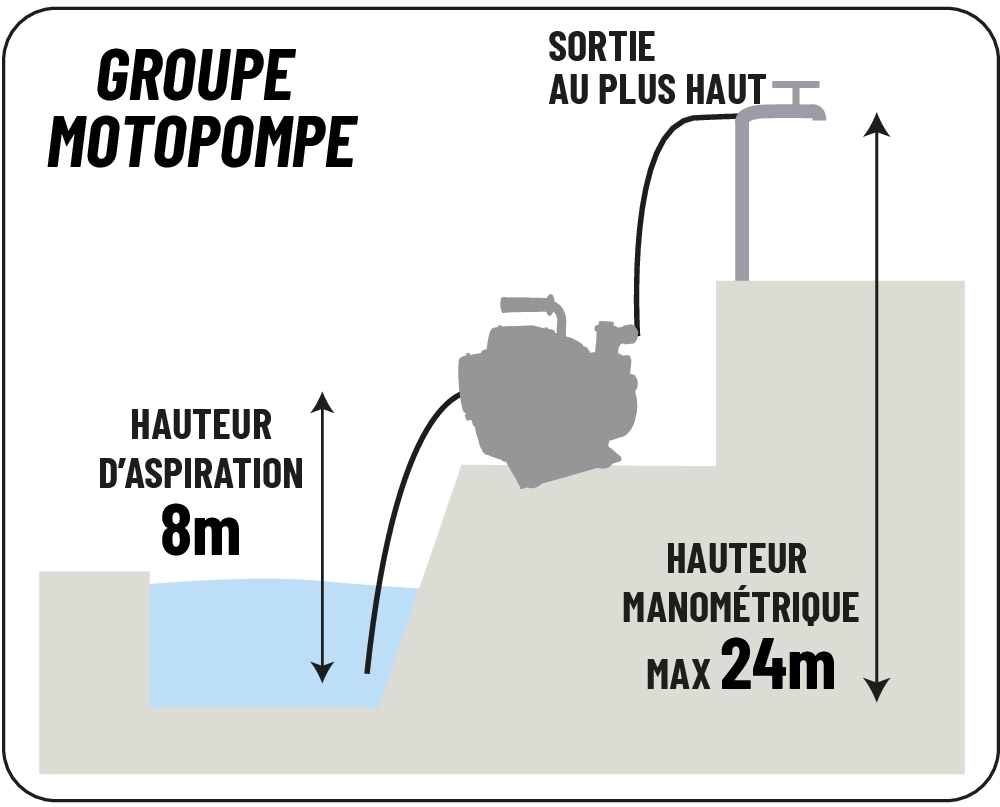 GROUPE MOTOPOMPE

SORTIE AU PLUS HAUT

HAUTEUR D'ASPIRATION 8m

HAUTEUR MANOMÉTRIQUE MAX 24m