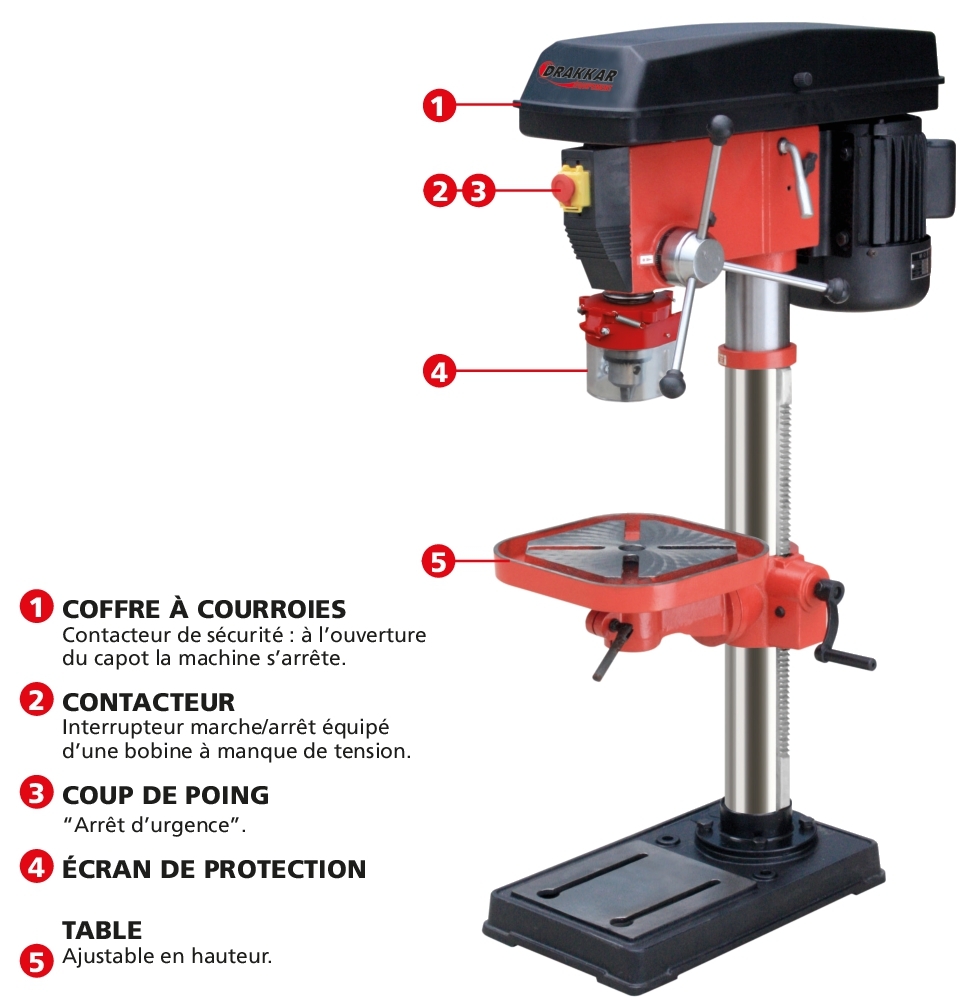 DRAKKAR

1

2 3

4

5

1 COFFRE À COURROIES
Contacteur de sécurité : à l'ouverture du capot la machine s'arrête.

2 CONTACTEUR
Interrupteur marche/arrêt équipé d'une bobine à manque de tension.

3 COUP DE POING
"Arrêt d'urgence".

4 ÉCRAN DE PROTECTION

TABLE
5 Ajustable en hauteur.